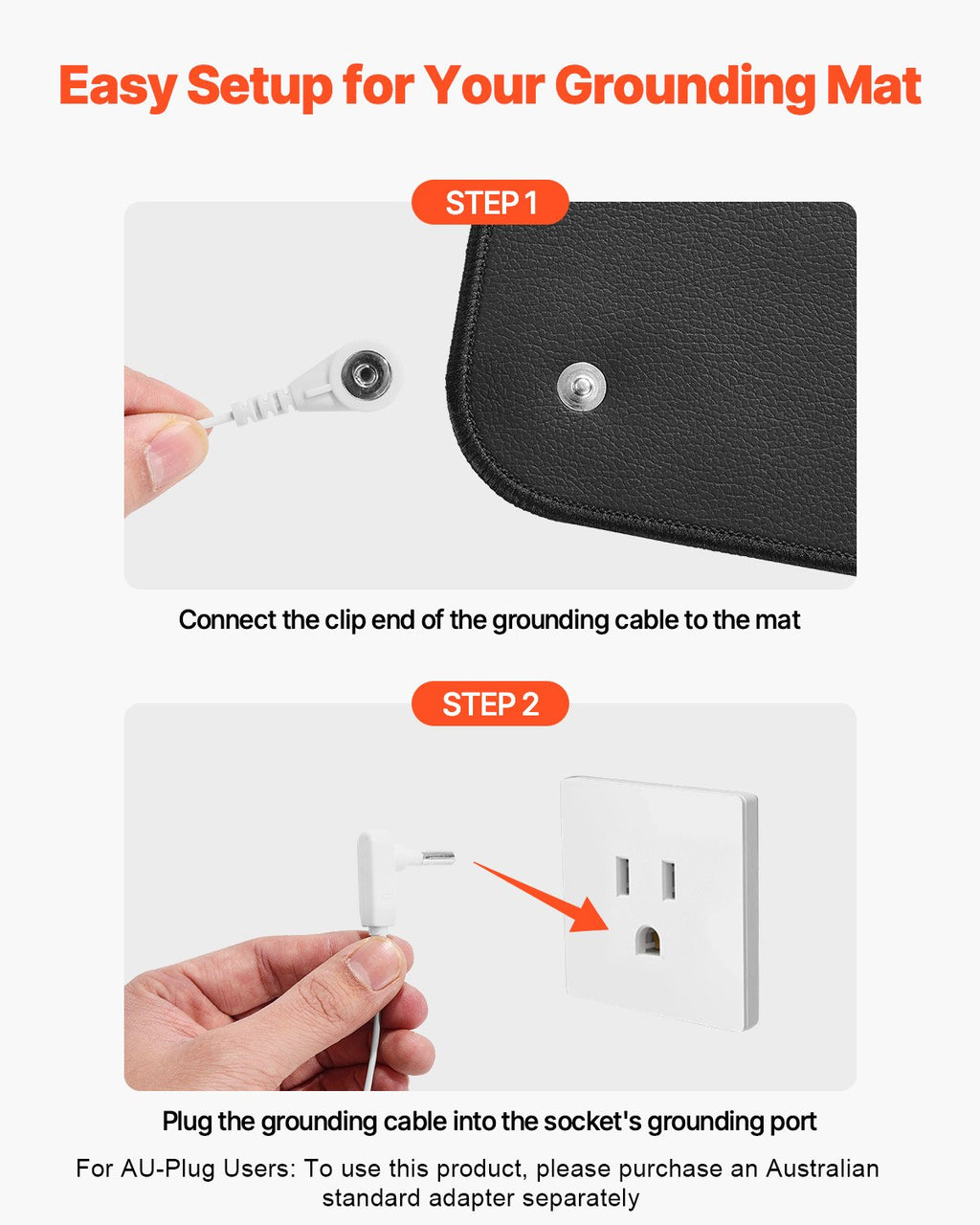 Easy Setup for Your Grounding Mat

STEP 1

Connect the clip end of the grounding cable to the mat

STEP 2

Plug the grounding cable into the socket's grounding port

For AU-Plug Users: To use this product, please purchase an Australian standard adapter separately